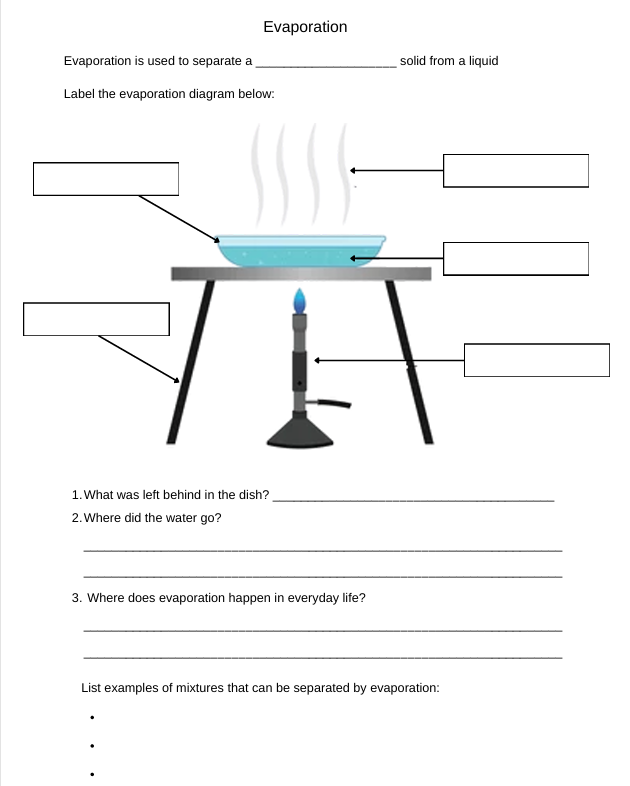 Evaporation

Evaporation is used to separate a ____________________ solid from a liquid

Label the evaporation diagram below:

1. What was left behind in the dish? ________________________________________

2. Where did the water go?

____________________________________________________________________

____________________________________________________________________

3. Where does evaporation happen in everyday life?

____________________________________________________________________

____________________________________________________________________

List examples of mixtures that can be separated by evaporation:

•

•

•